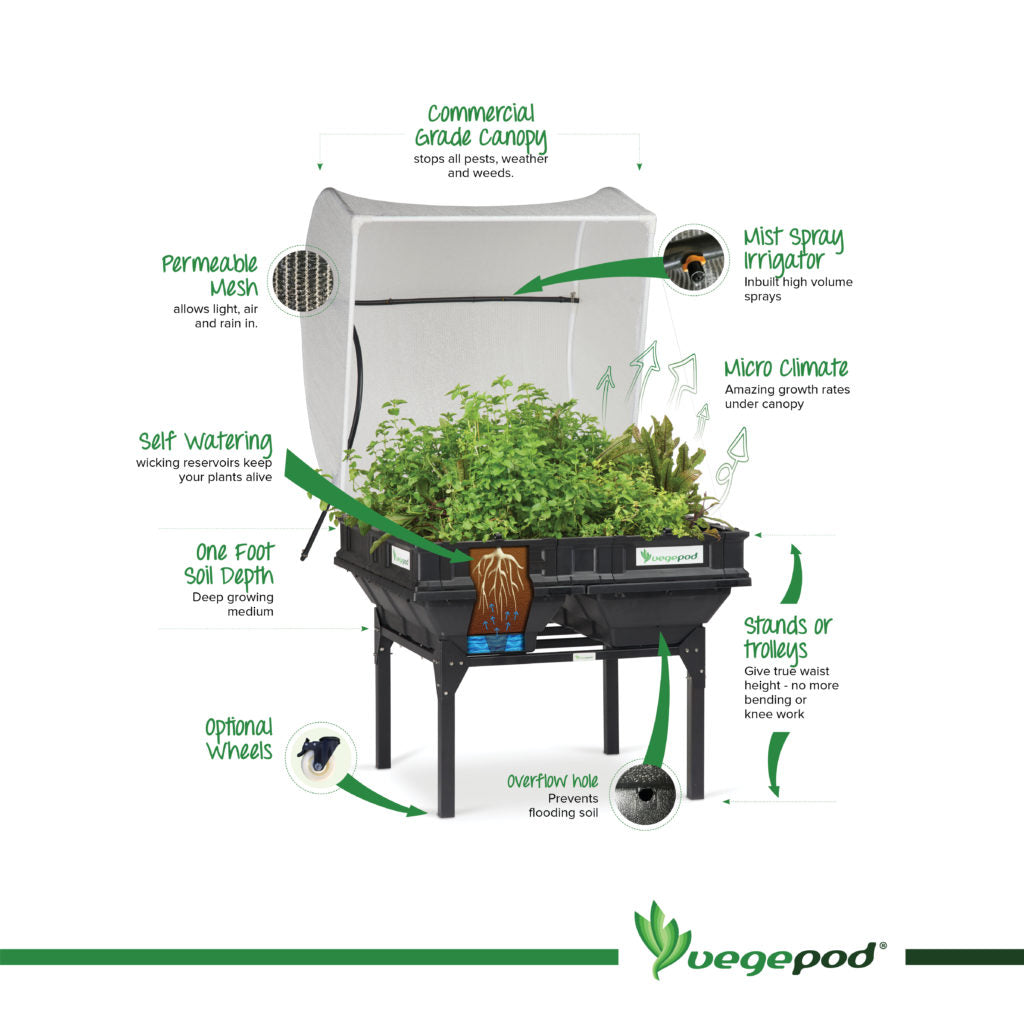 Commercial Grade Canopy
stops all pests, weather and weeds.

Permeable Mesh
allows light, air and rain in.

Mist Spray Irrigator
Inbuilt high volume sprays

Micro Climate
Amazing growth rates under canopy

Self Watering
wicking reservoirs keep your plants alive

One Foot Soil Depth
Deep growing medium

vegepod

vegepod

Stands or trolleys
Give true waist height - no more bending or knee work

Optional Wheels

Overflow hole
Prevents flooding soil

vegepod®